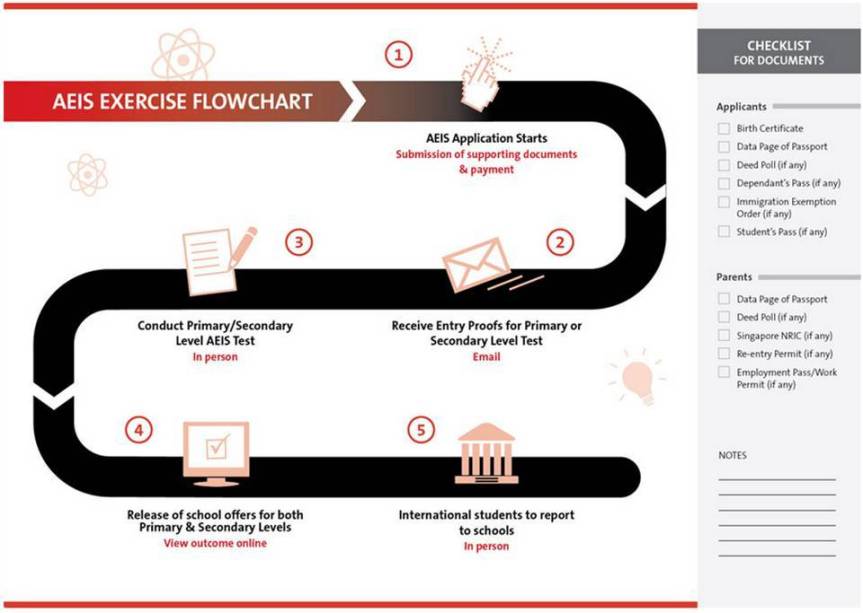 AEIS EXERCISE FLOWCHART

1

AEIS Application Starts
Submission of supporting documents & payment

2

Receive Entry Proofs for Primary or Secondary Level Test
Email

3

Conduct Primary/Secondary Level AEIS Test
In person

4

Release of school offers for both Primary & Secondary Levels
View outcome online

5

International students to report to schools
In person

CHECKLIST FOR DOCUMENTS

Applicants
Birth Certificate
Data Page of Passport
Deed Poll (if any)
Dependant's Pass (if any)
Immigration Exemption Order (if any)
Student's Pass (if any)

Parents
Data Page of Passport
Deed Poll (if any)
Singapore NRIC (if any)
Re-entry Permit (if any)
Employment Pass/Work Permit (if any)

NOTES